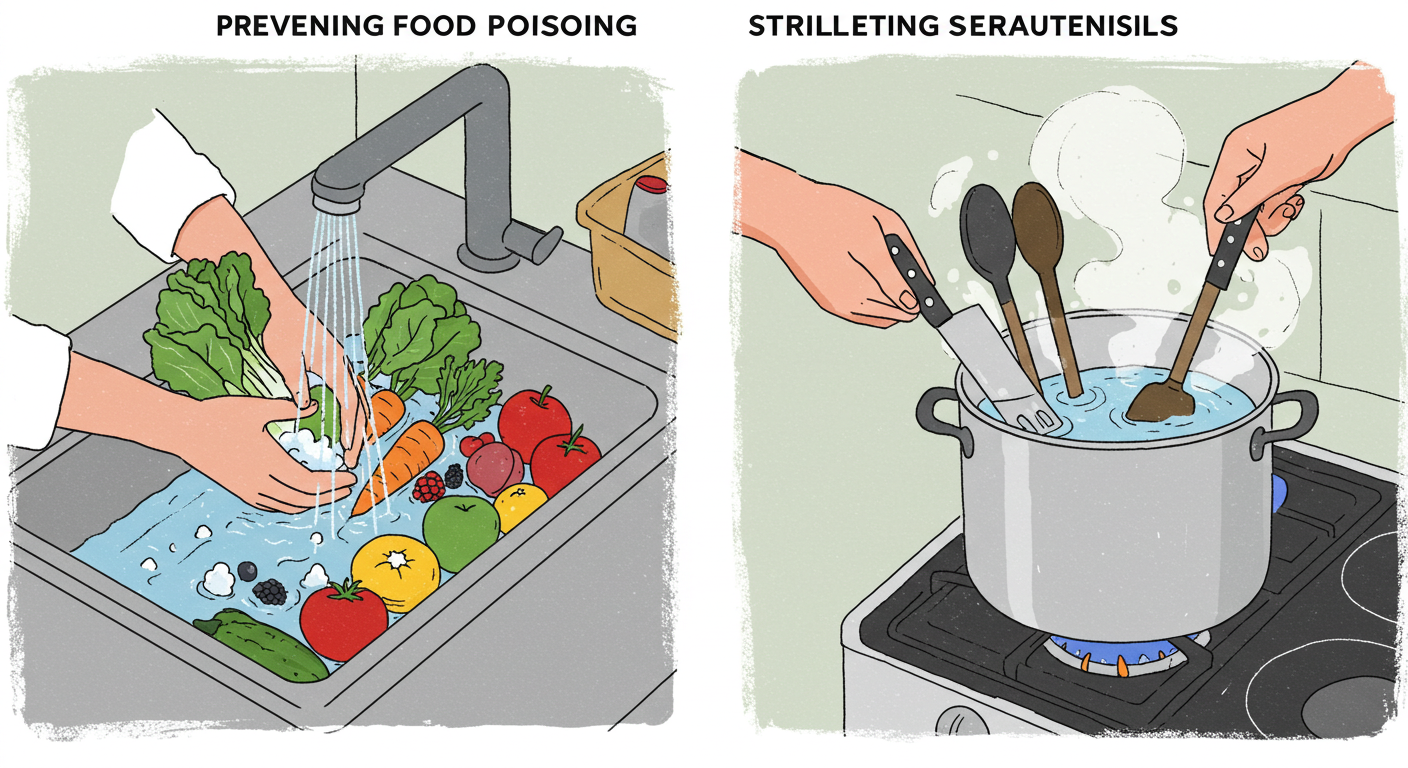 PREVENING FOOD POISOING

STRILLETING SERAUTENISILS